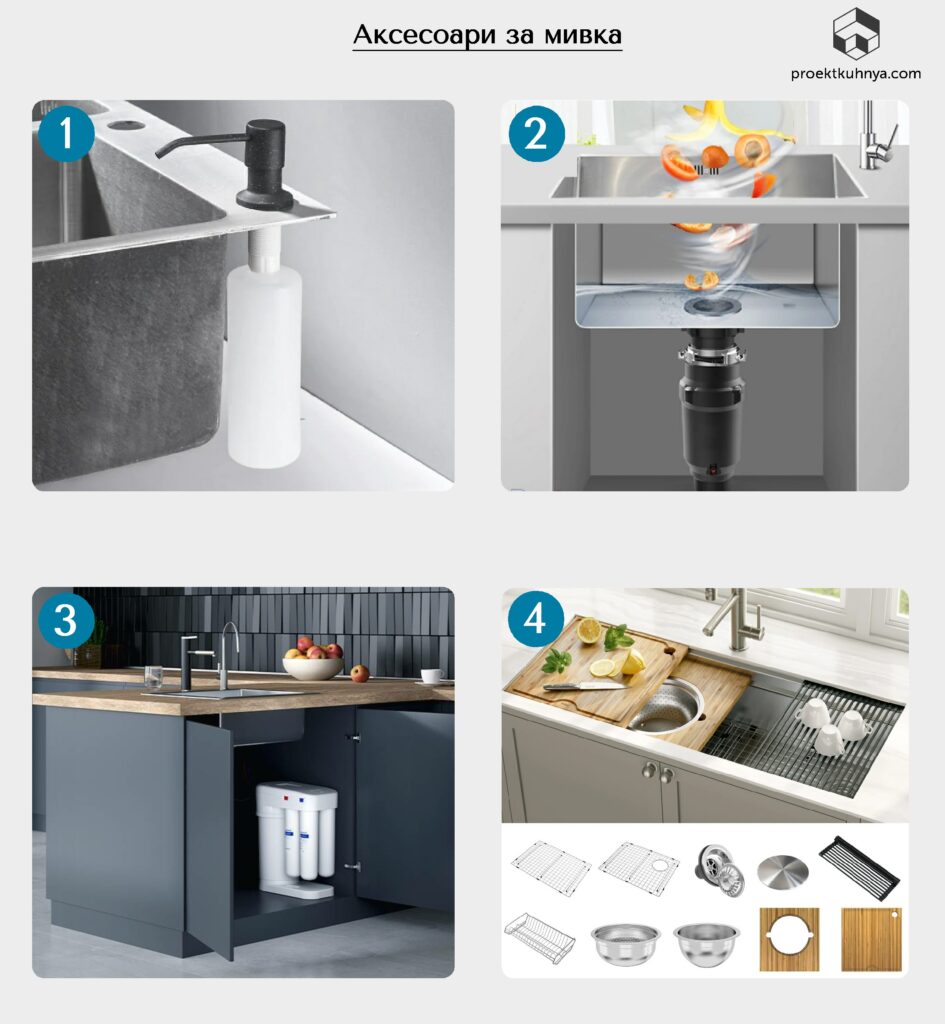 Аксесоари за мивка

proektkuhnya.com

1

2

3

4